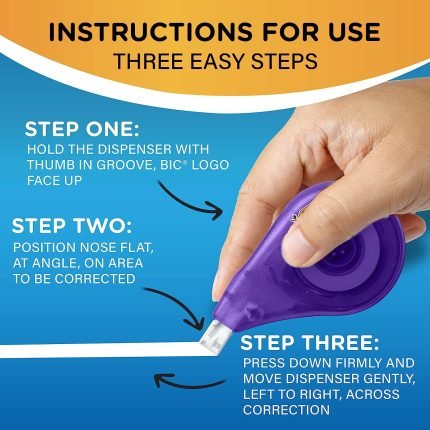 INSTRUCTIONS FOR USE
THREE EASY STEPS

STEP ONE:
HOLD THE DISPENSER WITH THUMB IN GROOVE, BIC® LOGO FACE UP

STEP TWO:
POSITION NOSE FLAT, AT ANGLE, ON AREA TO BE CORRECTED

STEP THREE:
PRESS DOWN FIRMLY AND MOVE DISPENSER GENTLY, LEFT TO RIGHT, ACROSS CORRECTION